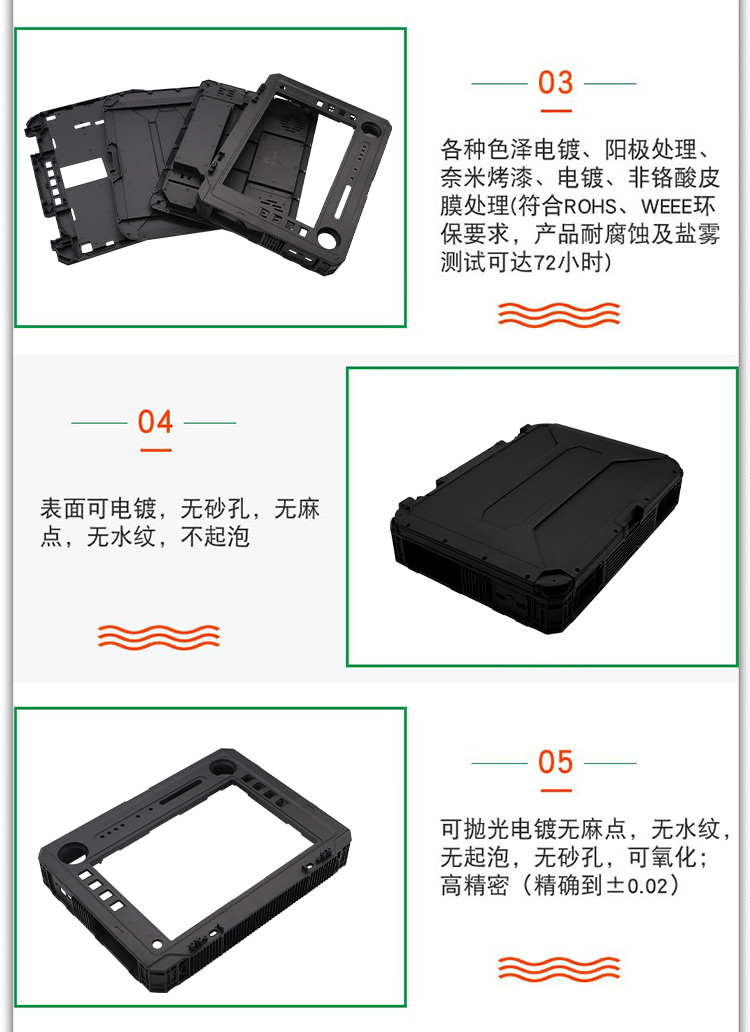 03

各种色泽电镀、阳极处理、奈米烤漆、电镀、非铬酸皮膜处理(符合ROHS、WEEE环保要求，产品耐腐蚀及盐雾测试可达72小时)

04

表面可电镀，无砂孔，无麻点，无水纹，不起泡

05

可抛光电镀无麻点，无水纹，无起泡，无砂孔，可氧化；高精密（精确到±0.02）