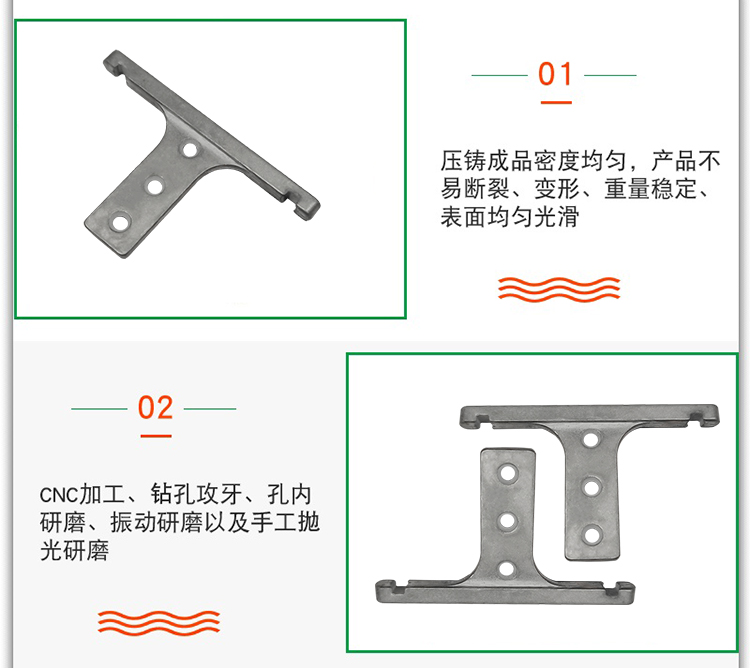 01

压铸成品密度均匀，产品不易断裂、变形、重量稳定、表面均匀光滑

02

CNC加工、钻孔攻牙、孔内研磨、振动研磨以及手工抛光研磨