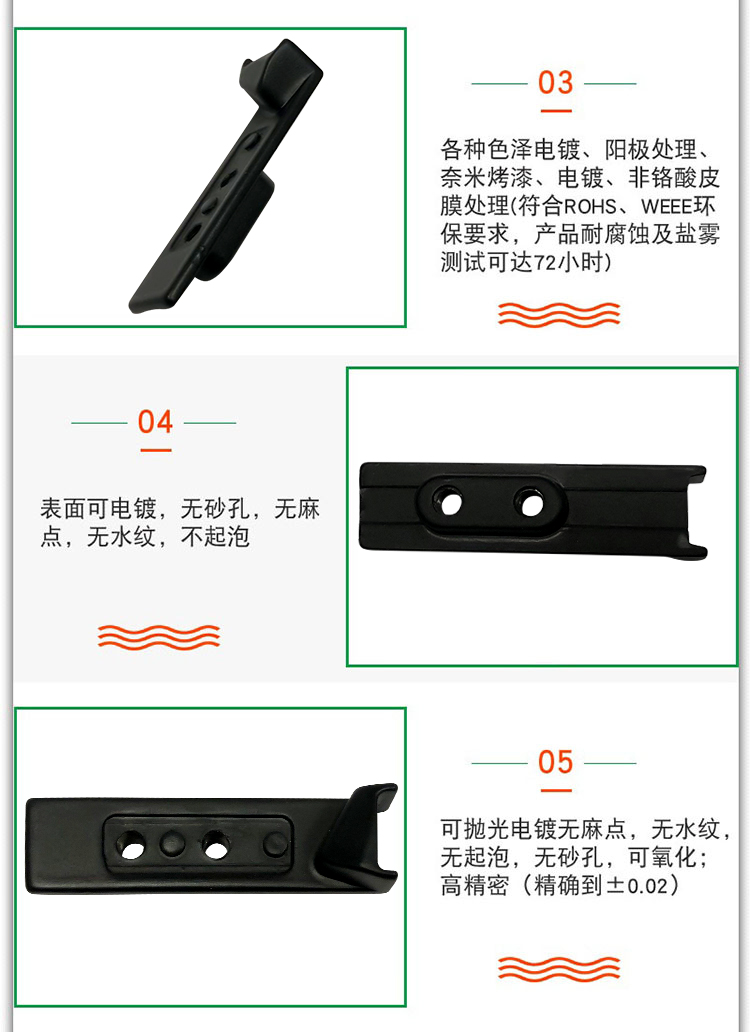 03

各种色泽电镀、阳极处理、奈米烤漆、电镀、非铬酸皮膜处理(符合ROHS、WEEE环保要求，产品耐腐蚀及盐雾测试可达72小时)

04

表面可电镀，无砂孔，无麻点，无水纹，不起泡

05

可抛光电镀无麻点，无水纹，无起泡，无砂孔，可氧化；高精密（精确到±0.02）