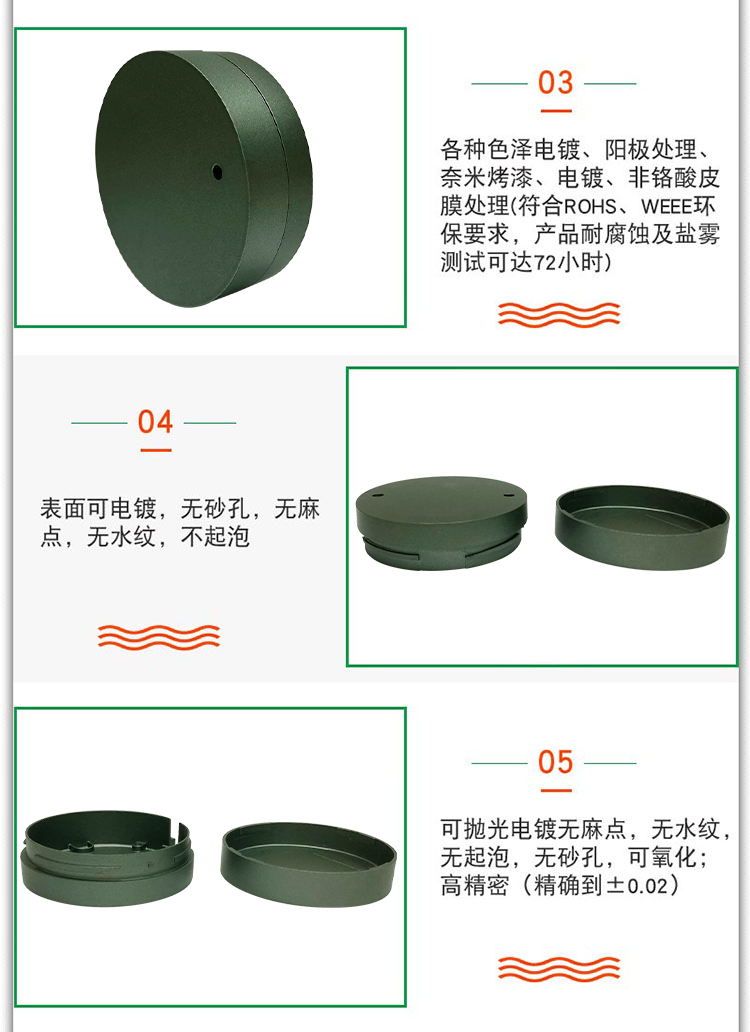 03

各种色泽电镀、阳极处理、奈米烤漆、电镀、非铬酸皮膜处理(符合ROHS、WEEE环保要求，产品耐腐蚀及盐雾测试可达72小时)

04

表面可电镀，无砂孔，无麻点，无水纹，不起泡

05

可抛光电镀无麻点，无水纹，无起泡，无砂孔，可氧化；高精密（精确到±0.02）